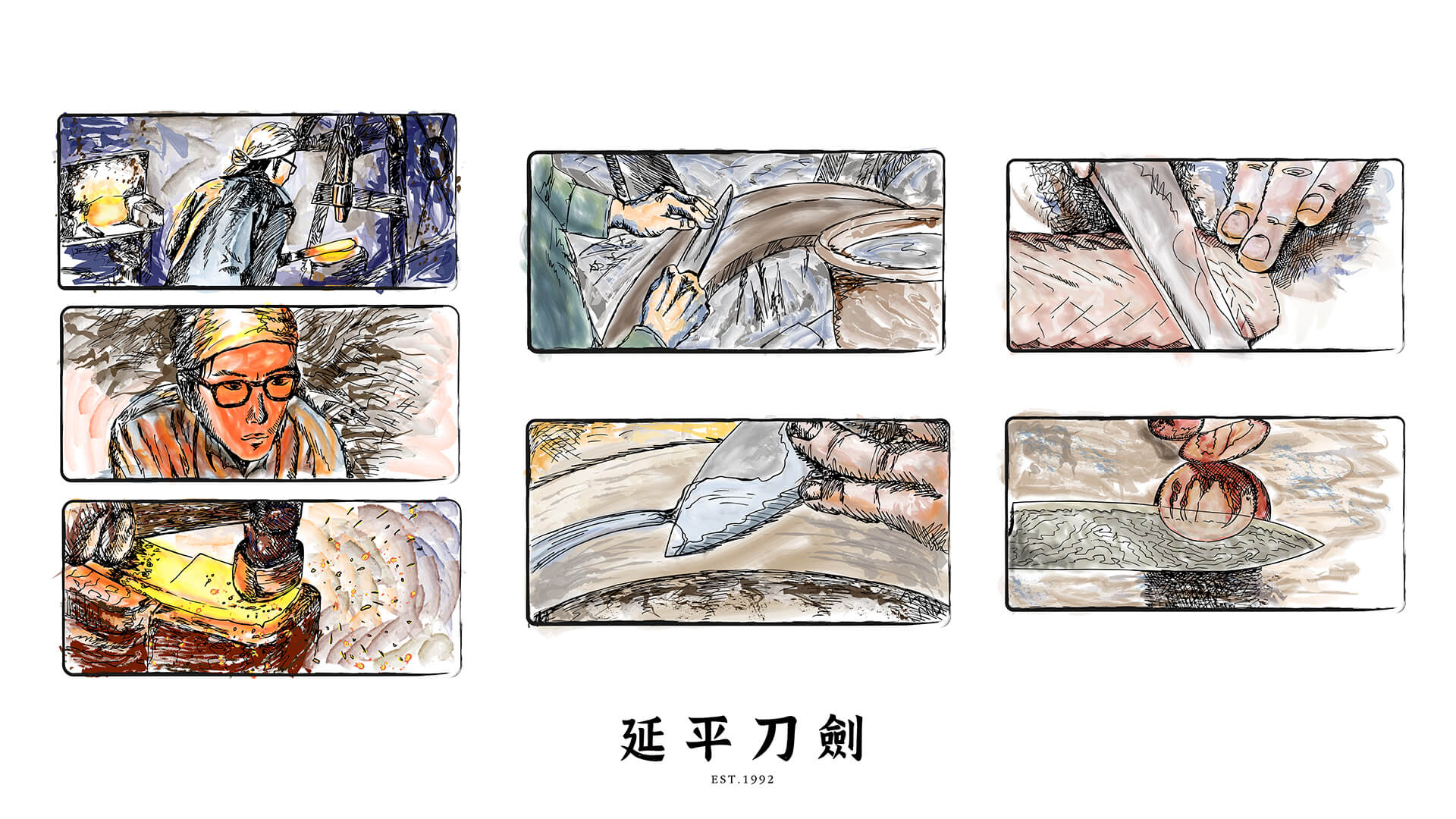 延平刀劍

EST.1992